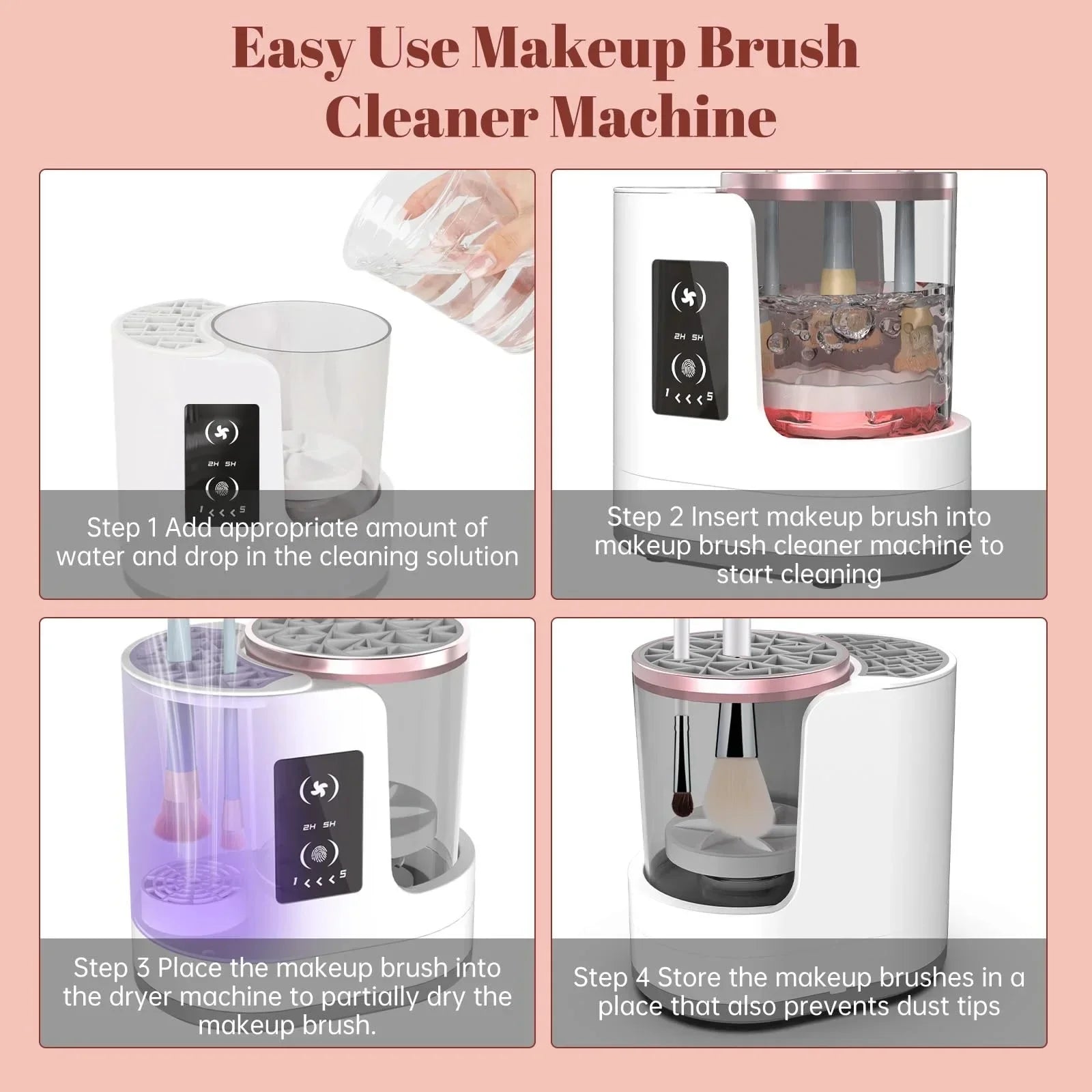 Easy Use Makeup Brush Cleaner Machine

2H 5H

1 < < < 5

Step 1 Add appropriate amount of water and drop in the cleaning solution

2H 5H

1 < < < 5

Step 2 Insert makeup brush into makeup brush cleaner machine to start cleaning

2H 5H

1 < < < 5

Step 3 Place the makeup brush into the dryer machine to partially dry the makeup brush.

Step 4 Store the makeup brushes in a place that also prevents dust tips