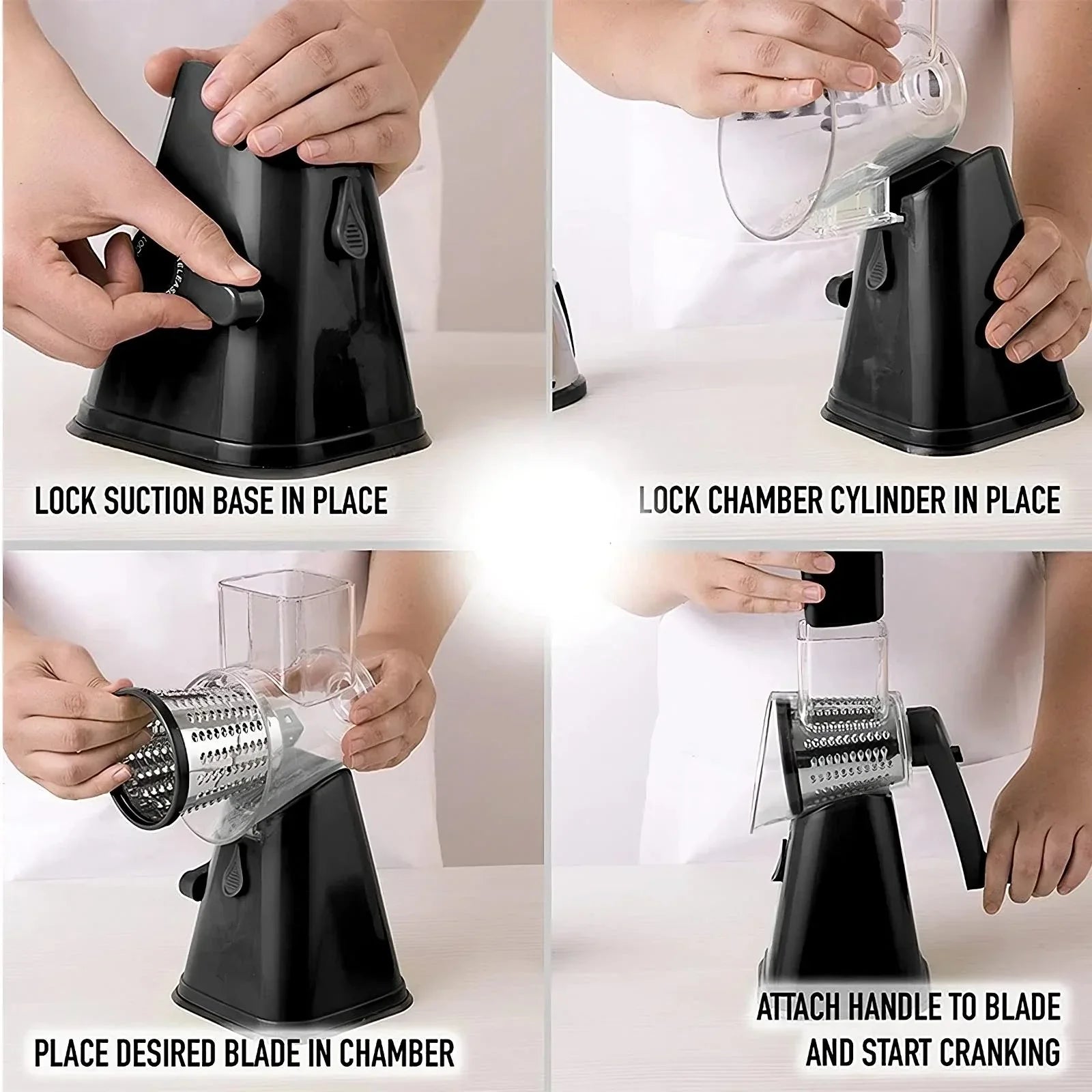 LOCK SUCTION BASE IN PLACE

LOCK CHAMBER CYLINDER IN PLACE

PLACE DESIRED BLADE IN CHAMBER

ATTACH HANDLE TO BLADE AND START CRANKING