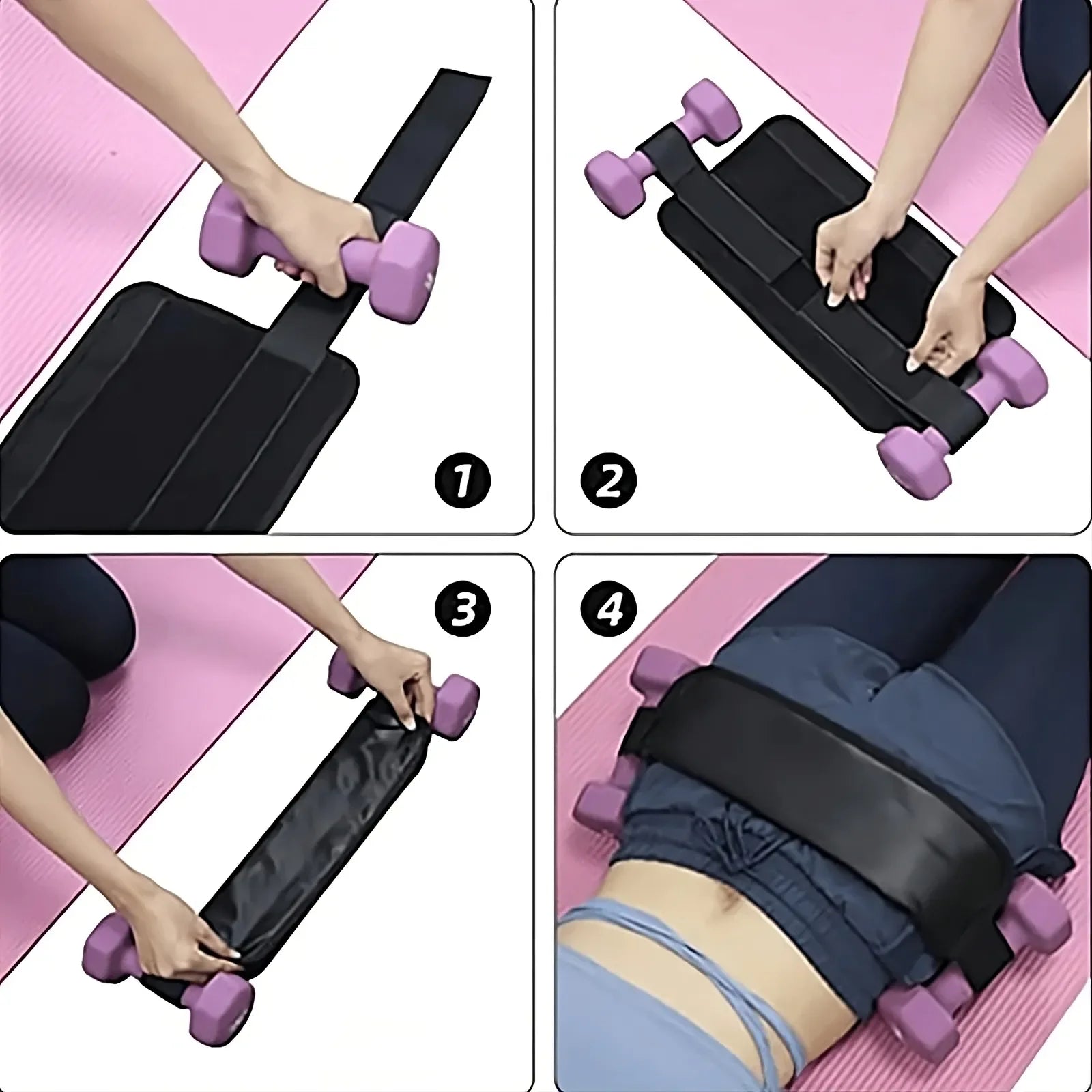 1

2

3

4