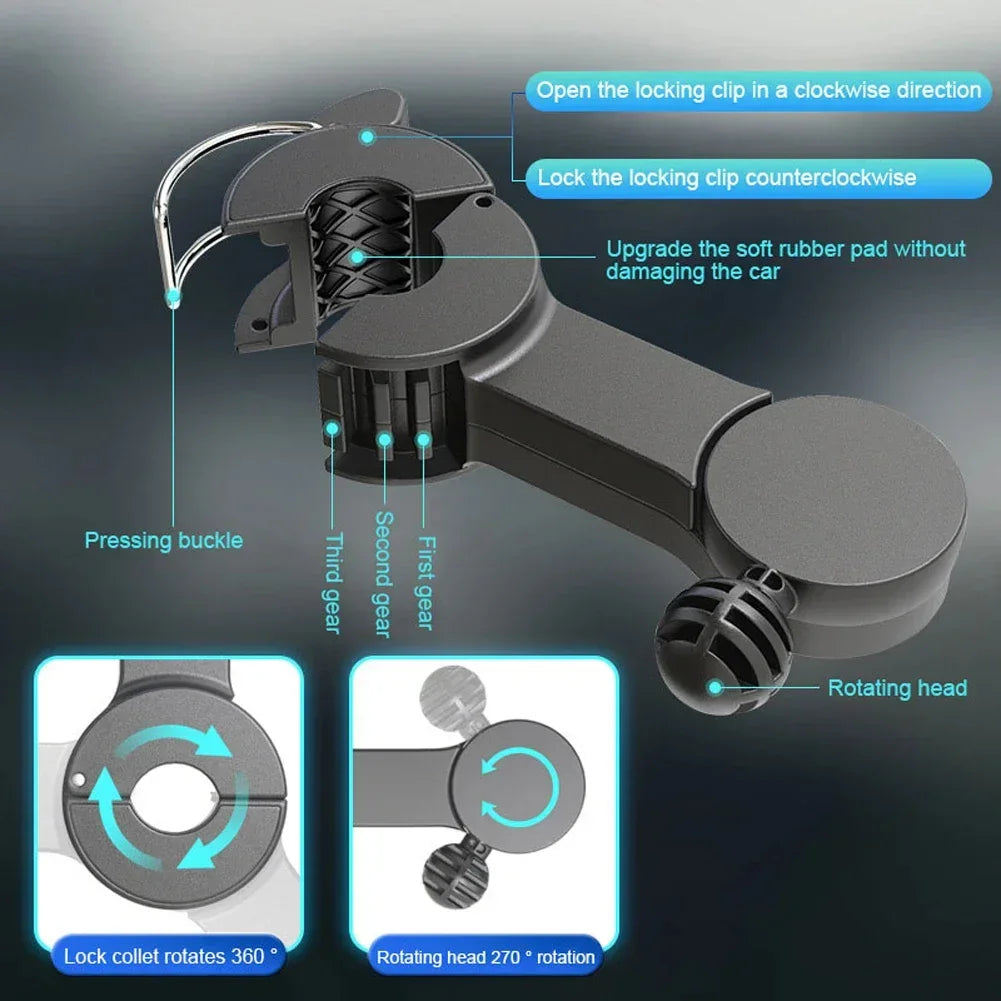 Open the locking clip in a clockwise direction

Lock the locking clip counterclockwise

Upgrade the soft rubber pad without damaging the car

Pressing buckle

Third gear

Second gear

First gear

Rotating head

Lock collet rotates 360 °

Rotating head 270 ° rotation